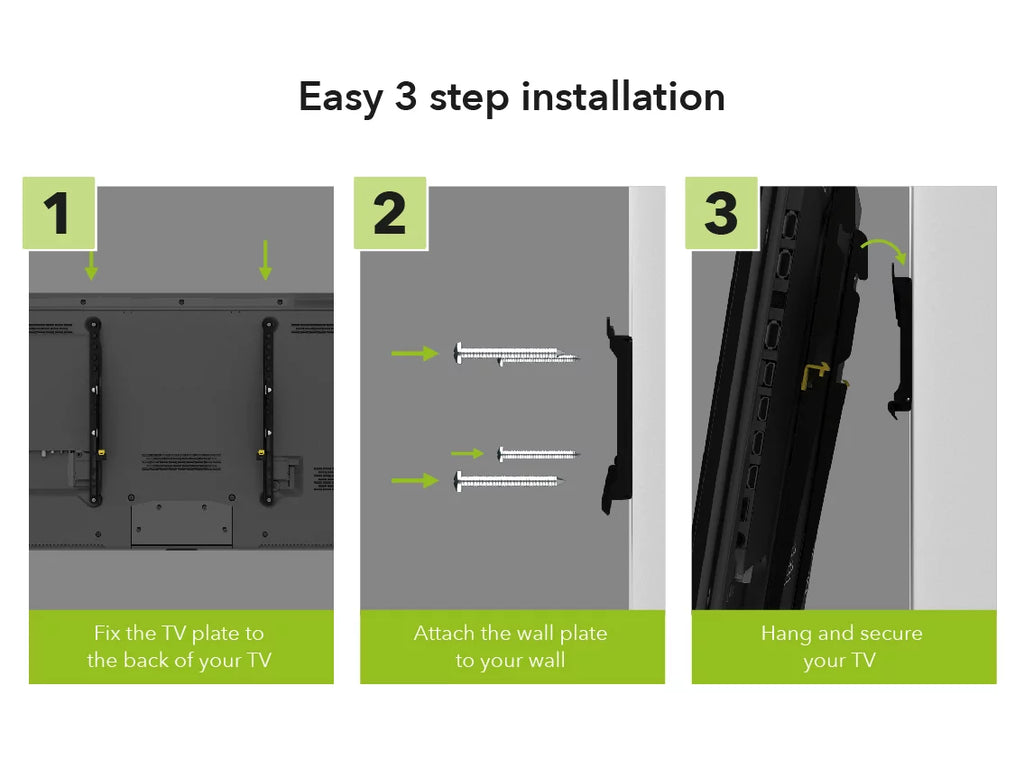 Easy 3 step installation

1

Fix the TV plate to the back of your TV

2

Attach the wall plate to your wall

3

Hang and secure your TV