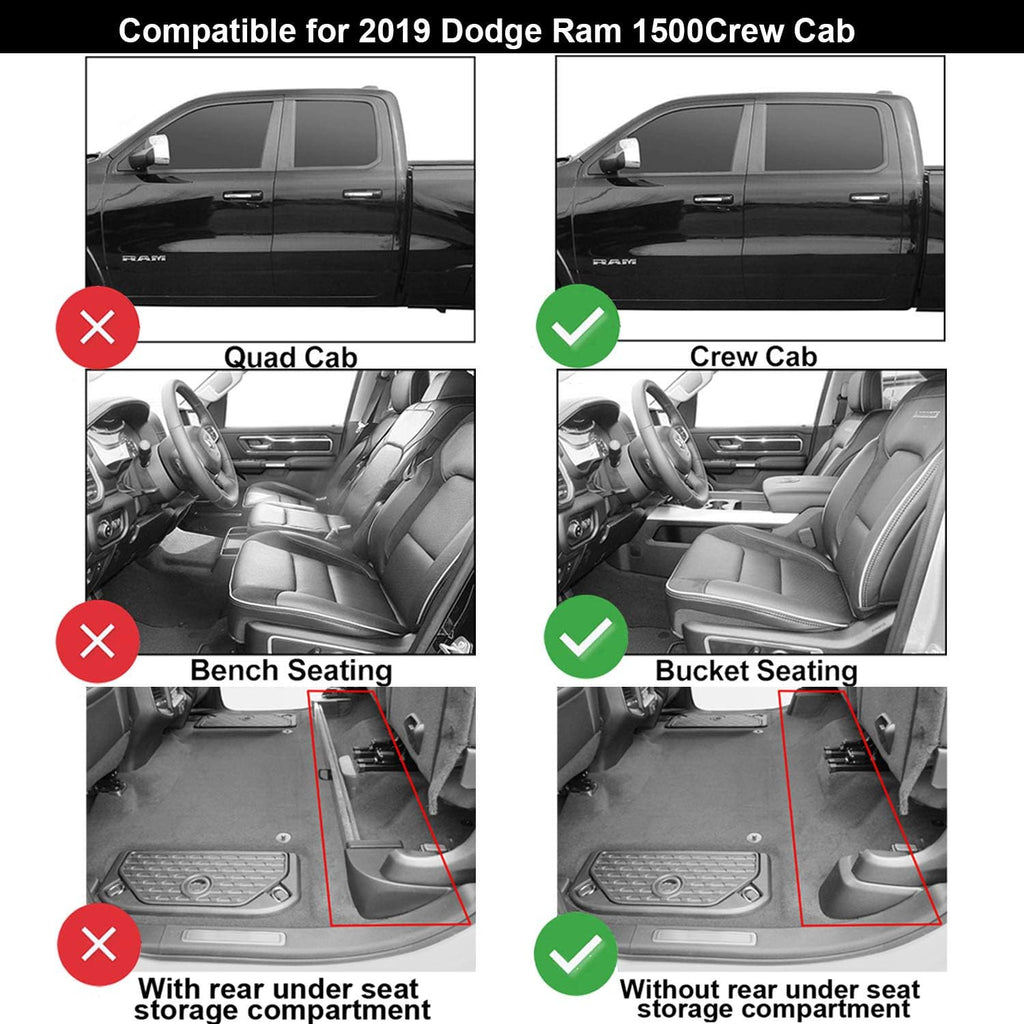 Compatible for 2019 Dodge Ram 1500Crew Cab

RAM

Quad Cab

RAM

Crew Cab

Bench Seating

Bucket Seating

With rear under seat storage compartment

Without rear under seat storage compartment